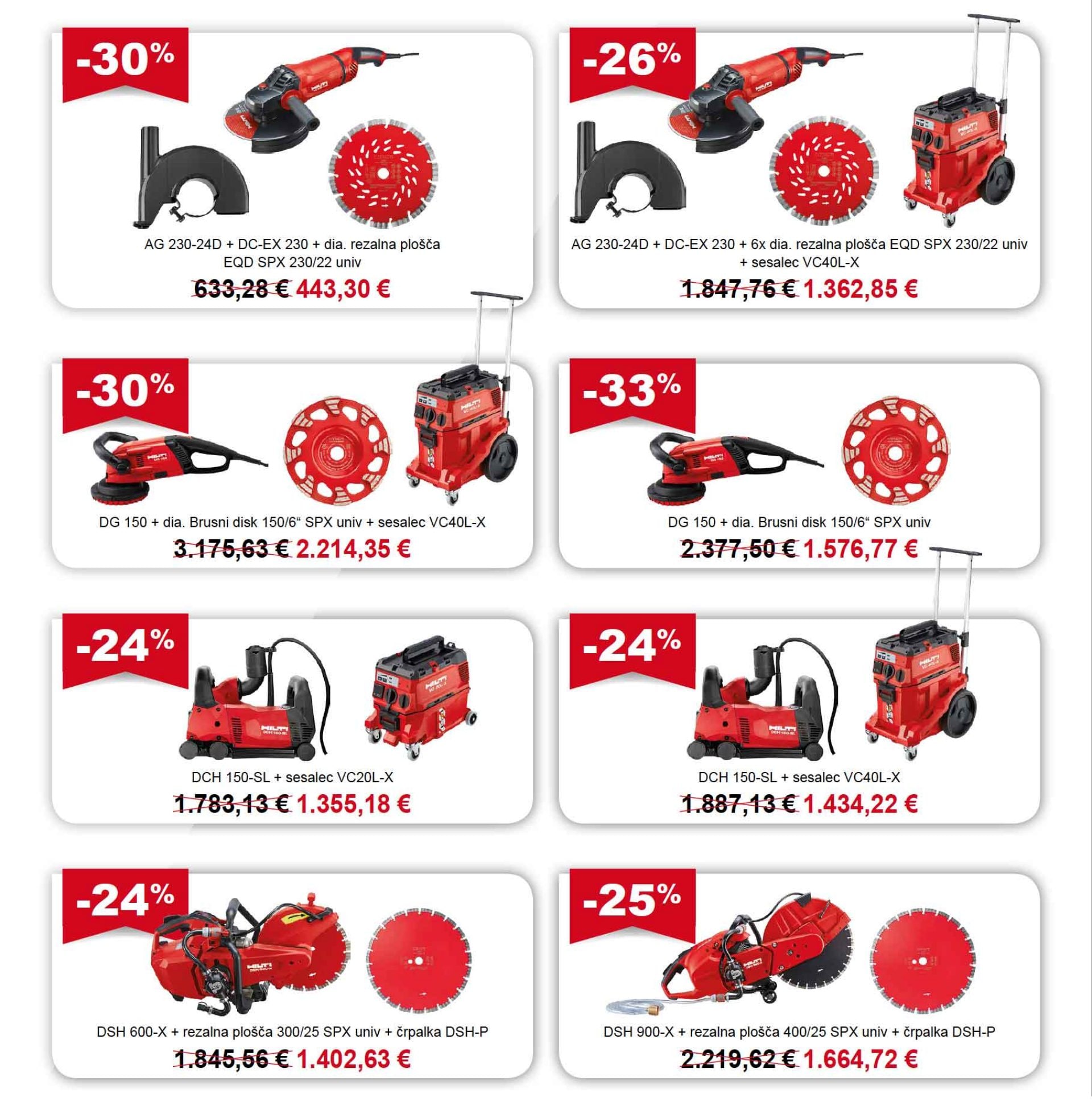 -30%

AG 230-24D + DC-EX 230 + dia. rezalna plošča EQD SPX 230/22 univ

633,28 € 443,30 €

-26%

AG 230-24D + DC-EX 230 + 6x dia. rezalna plošča EQD SPX 230/22 univ + sesalec VC40L-X

1.847,76 € 1.362,85 €

-30%

DG 150 + dia. Brusni disk 150/6“ SPX univ + sesalec VC40L-X

3.175,63 € 2.214,35 €

-33%

DG 150 + dia. Brusni disk 150/6“ SPX univ

2.377,50 € 1.576,77 €

-24%

DCH 150-SL + sesalec VC20L-X

1.783,13 € 1.355,18 €

-24%

DCH 150-SL + sesalec VC40L-X

1.887,13 € 1.434,22 €

-24%

DSH 600-X + rezalna plošča 300/25 SPX univ + črpalka DSH-P

1.845,56 € 1.402,63 €

-25%

DSH 900-X + rezalna plošča 400/25 SPX univ + črpalka DSH-P

2.219,62 € 1.664,72 €